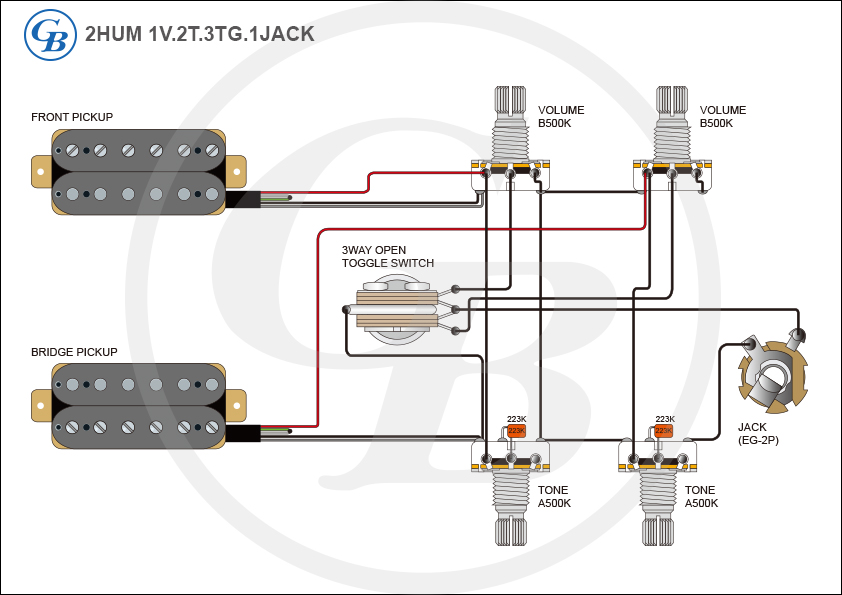 GB 2HUM 1V.2T.3TG.1JACK

FRONT PICKUP

VOLUME
B500K

VOLUME
B500K

3WAY OPEN
TOGGLE SWITCH

BRIDGE PICKUP

223K
223K

223K
223K

JACK
(EG-2P)

TONE
A500K

TONE
A500K